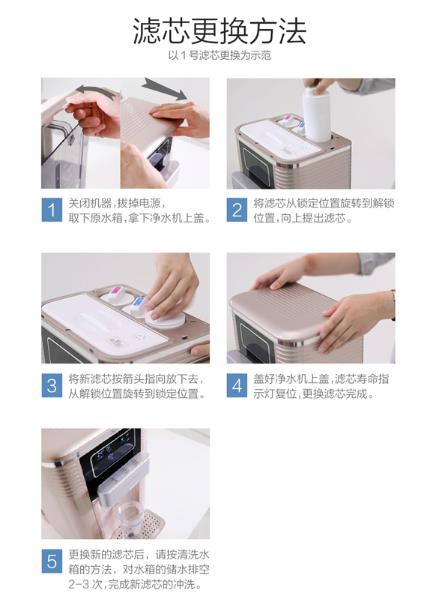 滤芯更换方法
以 1 号滤芯更换为示范

1 关闭机器，拔掉电源，取下原水箱，拿下净水机上盖。

2 将滤芯从锁定位置旋转到解锁位置，向上提出滤芯。

3 将新滤芯按箭头指向放下去，从解锁位置旋转到锁定位置。

4 盖好净水机上盖，滤芯寿命指示灯复位，更换滤芯完成。

5 更换新的滤芯后，请按清洗水箱的方法，对水箱的储水排空 2-3 次，完成新滤芯的冲洗。